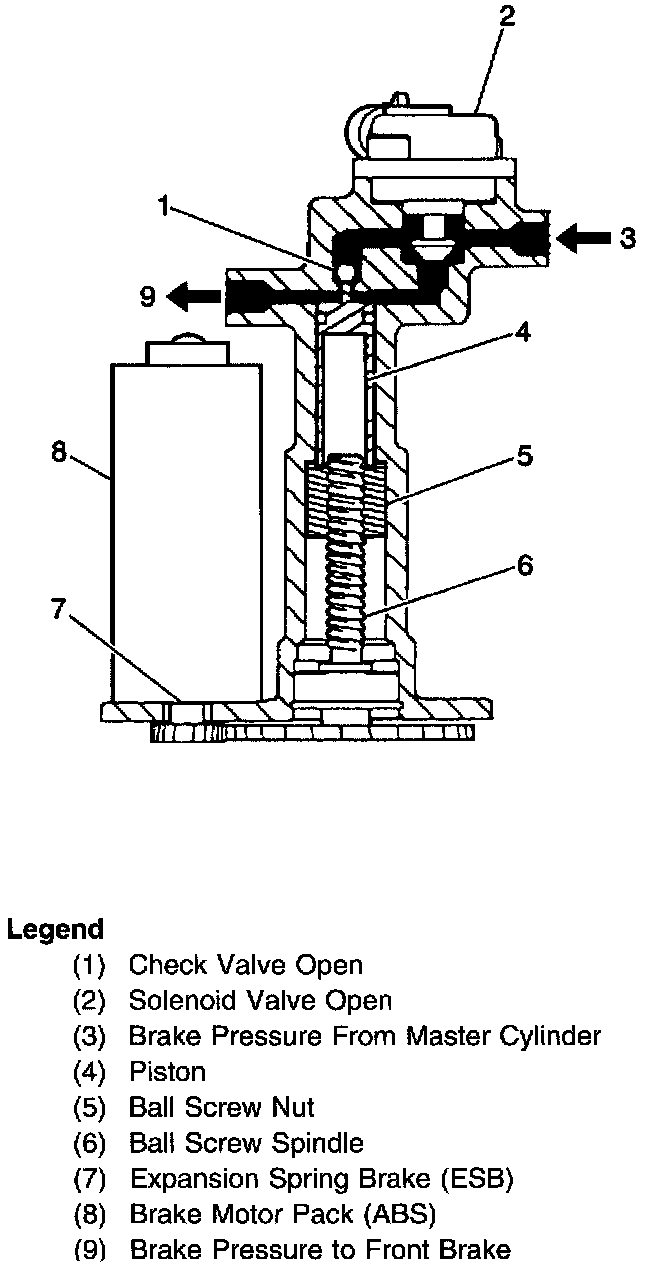 2
1
3
9
4
8
5
6
7

Legend
(1) Check Valve Open
(2) Solenoid Valve Open
(3) Brake Pressure From Master Cylinder
(4) Piston
(5) Ball Screw Nut
(6) Ball Screw Spindle
(7) Expansion Spring Brake (ESB)
(8) Brake Motor Pack (ABS)
(9) Brake Pressure to Front Brake