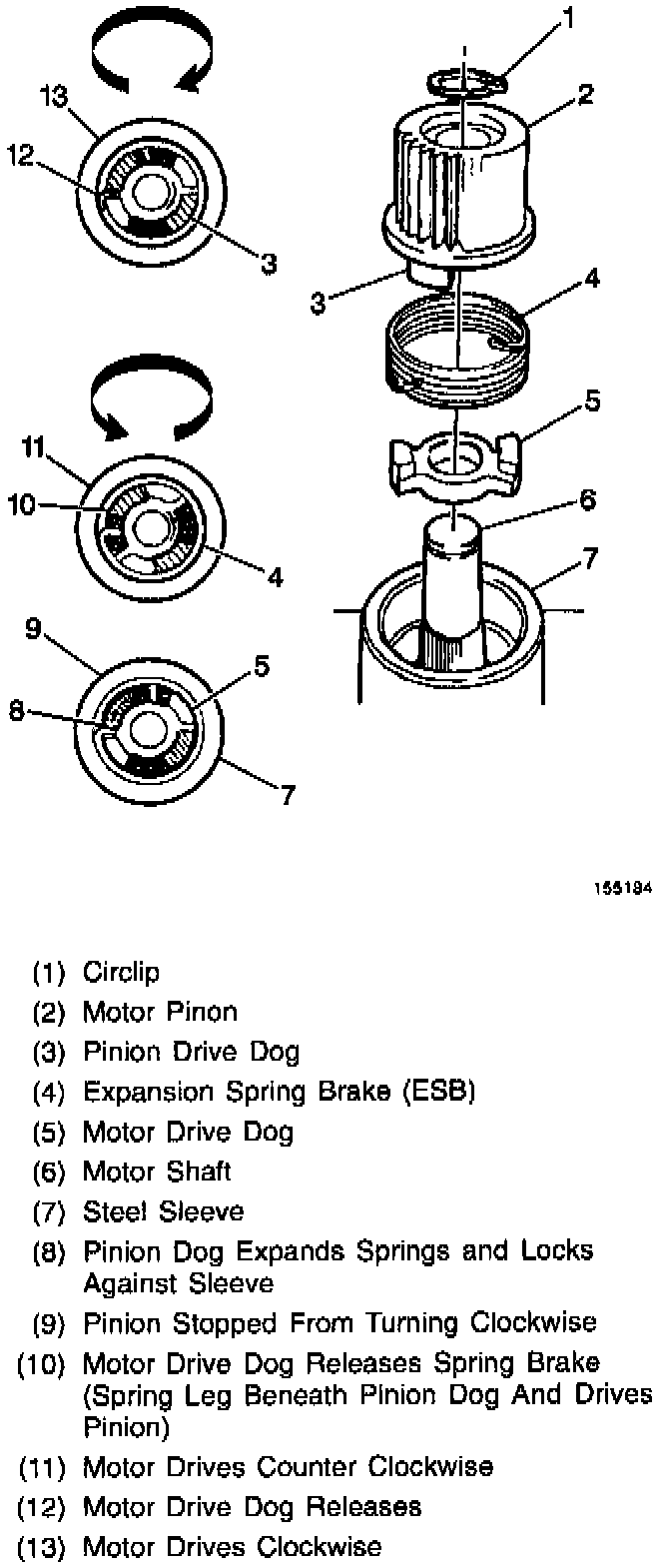 13
12
3
11
10
4
9
8
5
7
1
2
3
4
5
6
7

155194

(1) Circlip
(2) Motor Pinon
(3) Pinion Drive Dog
(4) Expansion Spring Brake (ESB)
(5) Motor Drive Dog
(6) Motor Shaft
(7) Steel Sleeve
(8) Pinion Dog Expands Springs and Locks Against Sleeve
(9) Pinion Stopped From Turning Clockwise
(10) Motor Drive Dog Releases Spring Brake (Spring Leg Beneath Pinion Dog And Drives Pinion)
(11) Motor Drives Counter Clockwise
(12) Motor Drive Dog Releases
(13) Motor Drives Clockwise