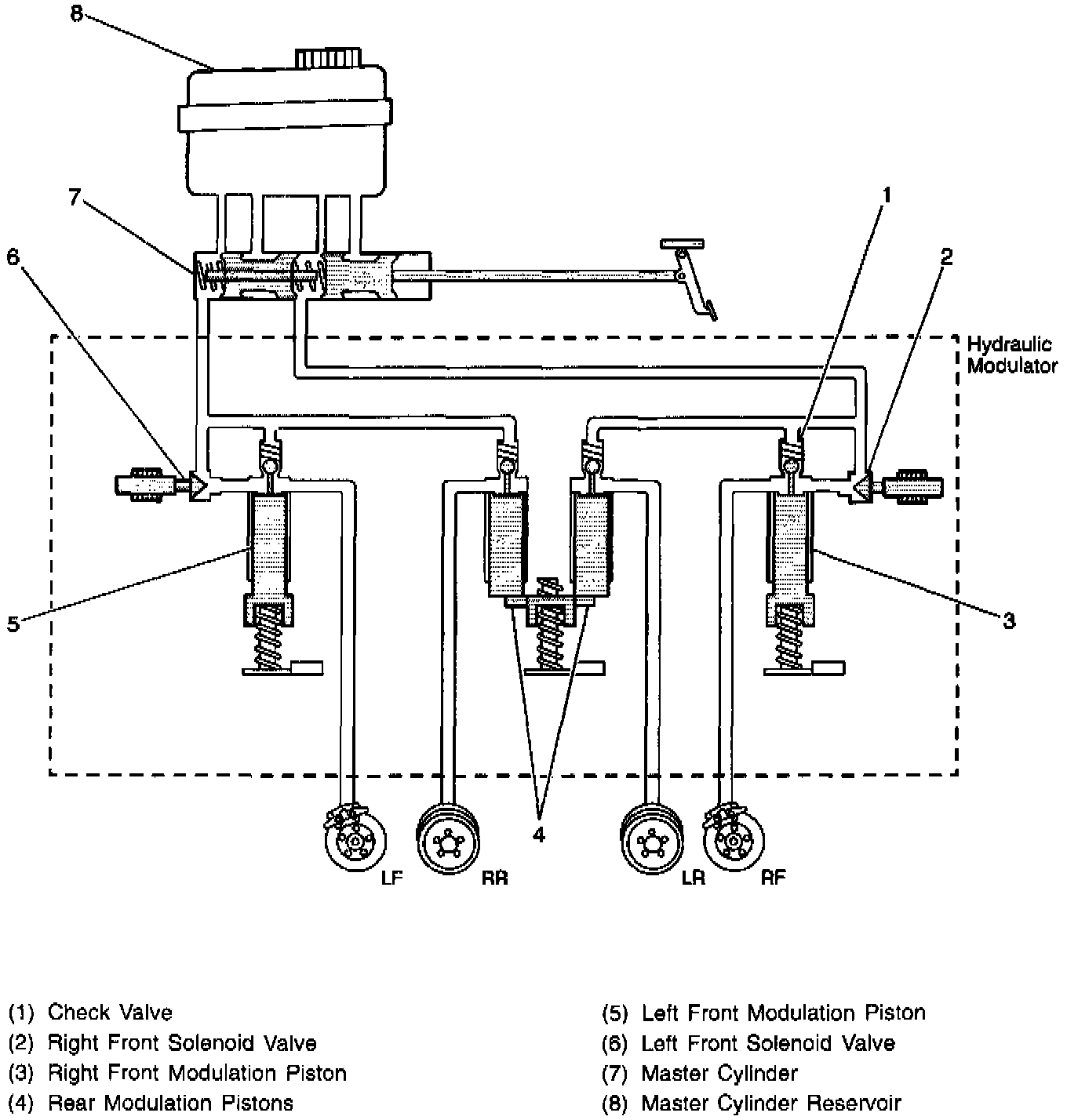 8

7

6

1

2

Hydraulic Modulator

5

3

4

LF

RR

LR

RF

(1) Check Valve
(2) Right Front Solenoid Valve
(3) Right Front Modulation Piston
(4) Rear Modulation Pistons

(5) Left Front Modulation Piston
(6) Left Front Solenoid Valve
(7) Master Cylinder
(8) Master Cylinder Reservoir