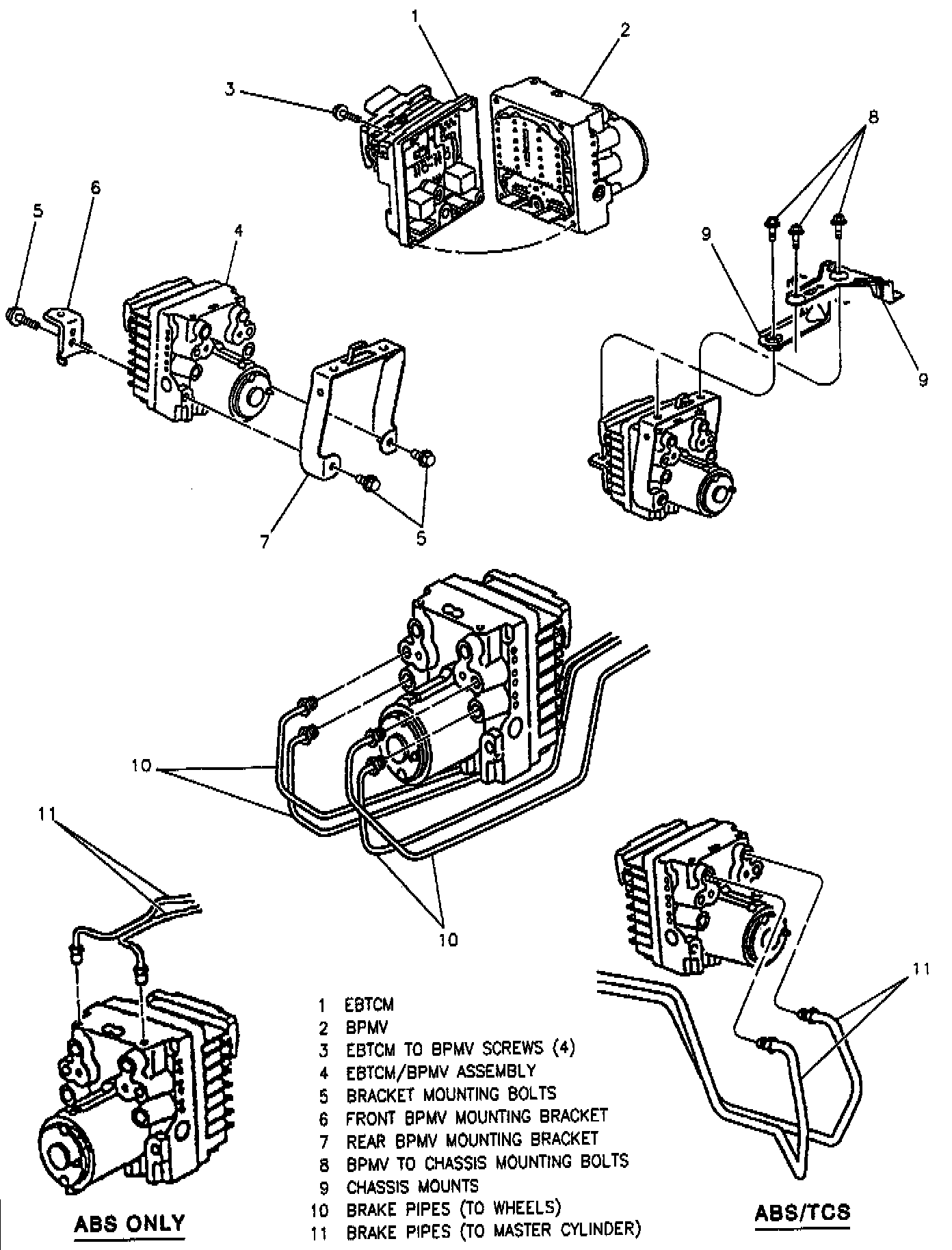 1
2
3
8
6
5
4
9
9
7
5
10
11
10
11

1 EBTCM
2 BPMV
3 EBTCM TO BPMV SCREWS (4)
4 EBTCM/BPMV ASSEMBLY
5 BRACKET MOUNTING BOLTS
6 FRONT BPMV MOUNTING BRACKET
7 REAR BPMV MOUNTING BRACKET
8 BPMV TO CHASSIS MOUNTING BOLTS
9 CHASSIS MOUNTS
10 BRAKE PIPES (TO WHEELS)
11 BRAKE PIPES (TO MASTER CYLINDER)

ABS ONLY

ABS/TCS