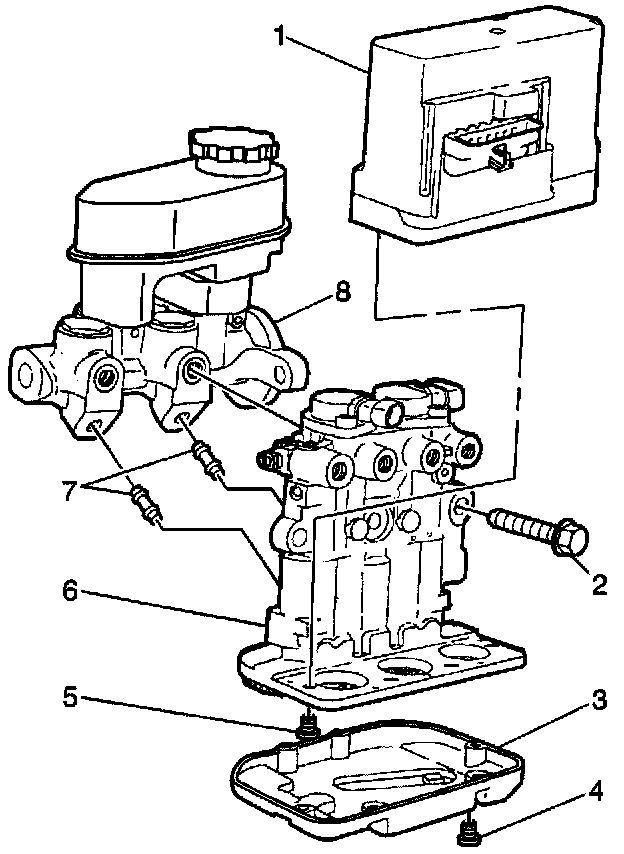 1
8
7
2
6
5
3
4