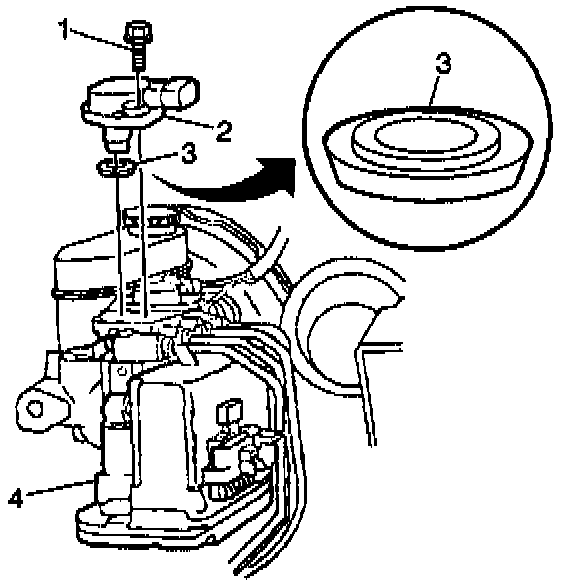 1
2
3
3
4