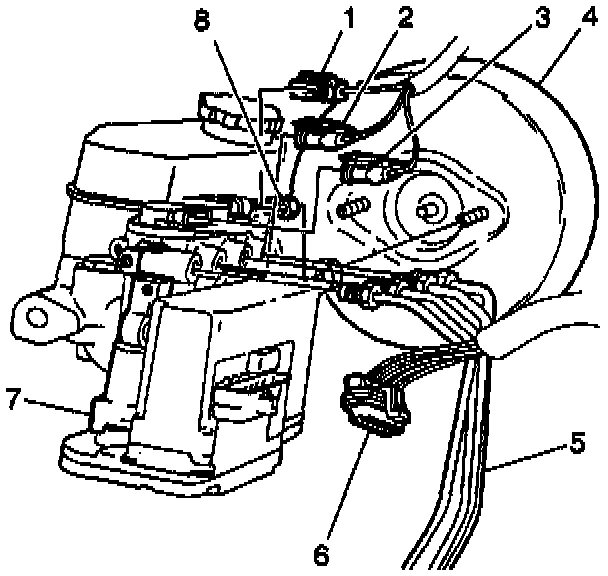 8
1
2
3
4
7
5
6