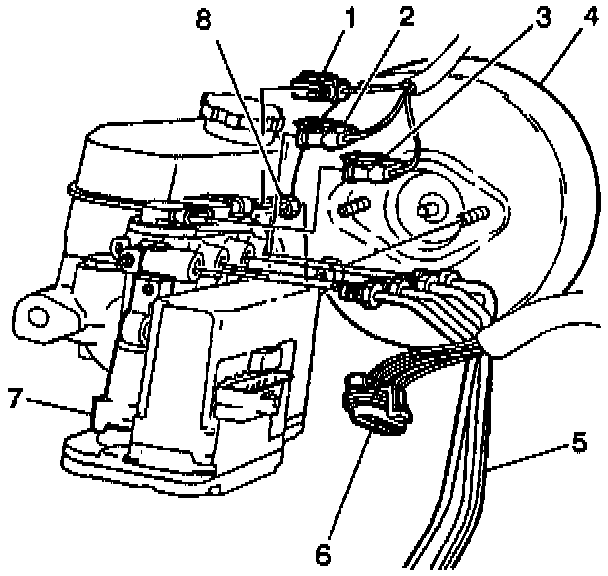 8
1
2
3
4
7
5
6