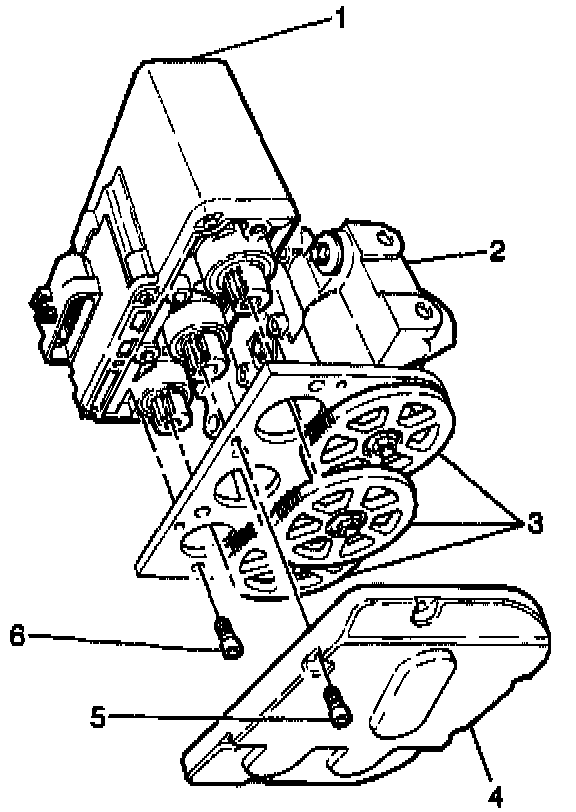 1
2
3
6
5
4