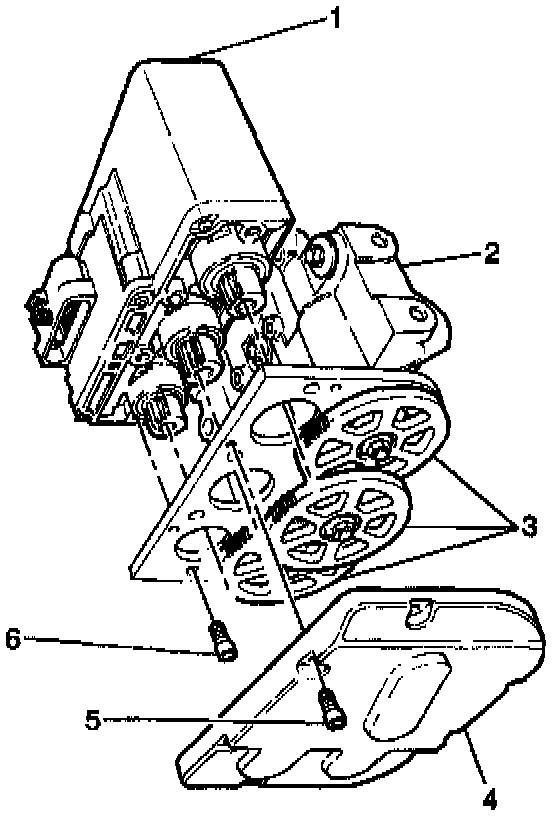 1
2
3
6
5
4