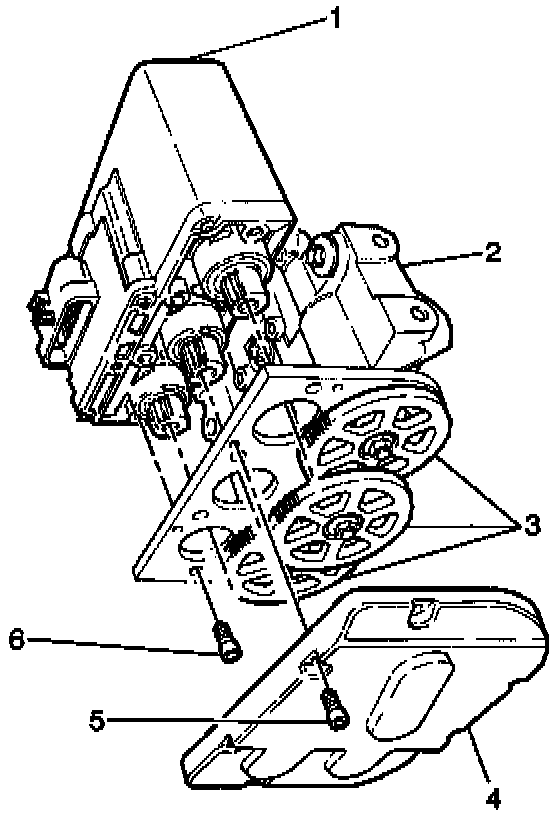 1
2
3
6
5
4