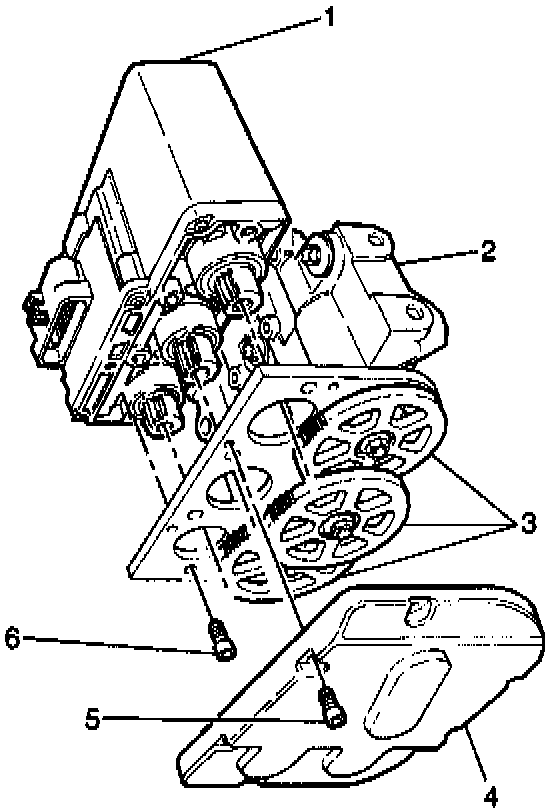 1
2
3
6
5
4