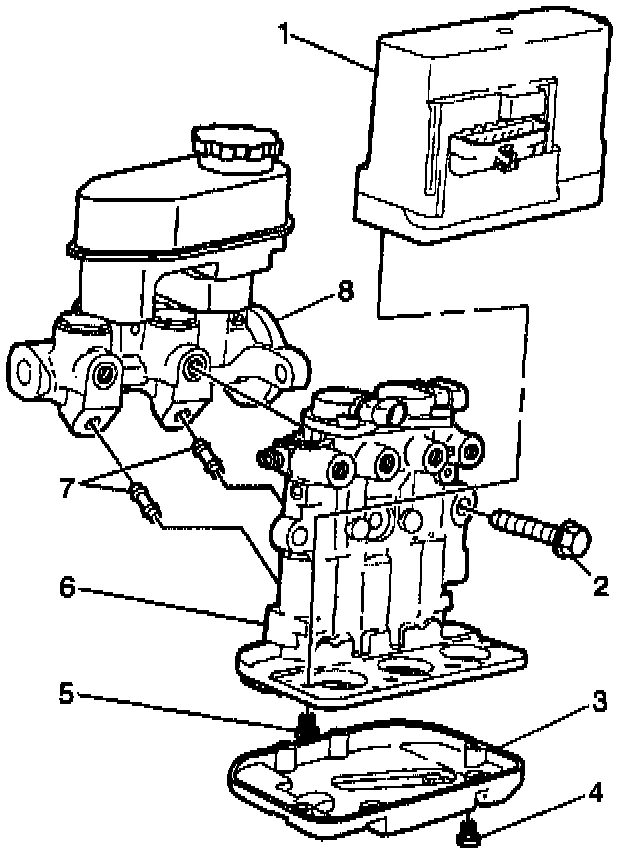 1
8
7
2
6
5
3
4