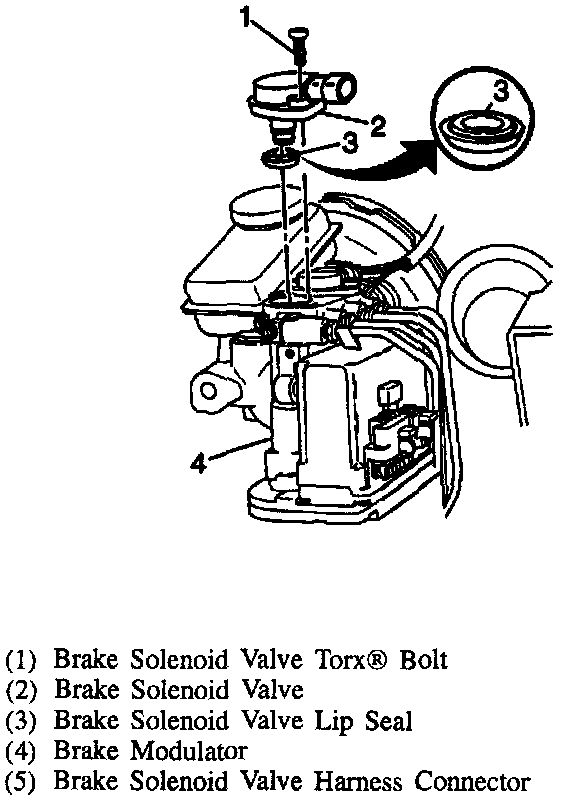 1
2
3
3
4

(1) Brake Solenoid Valve Torx® Bolt
(2) Brake Solenoid Valve
(3) Brake Solenoid Valve Lip Seal
(4) Brake Modulator
(5) Brake Solenoid Valve Harness Connector