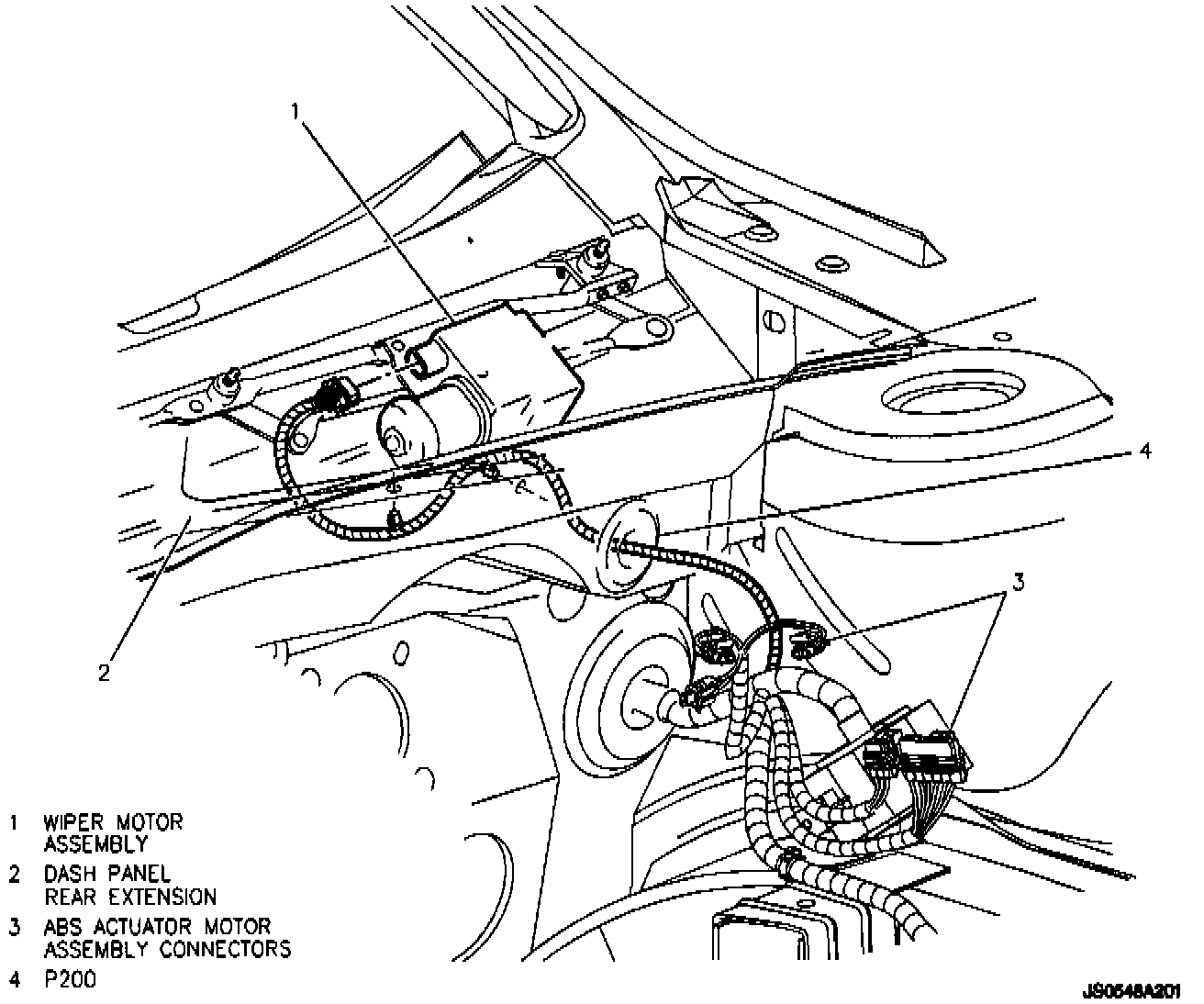 1

4

3

2

1 WIPER MOTOR ASSEMBLY
2 DASH PANEL REAR EXTENSION
3 ABS ACTUATOR MOTOR ASSEMBLY CONNECTORS
4 P200

JS0548A201