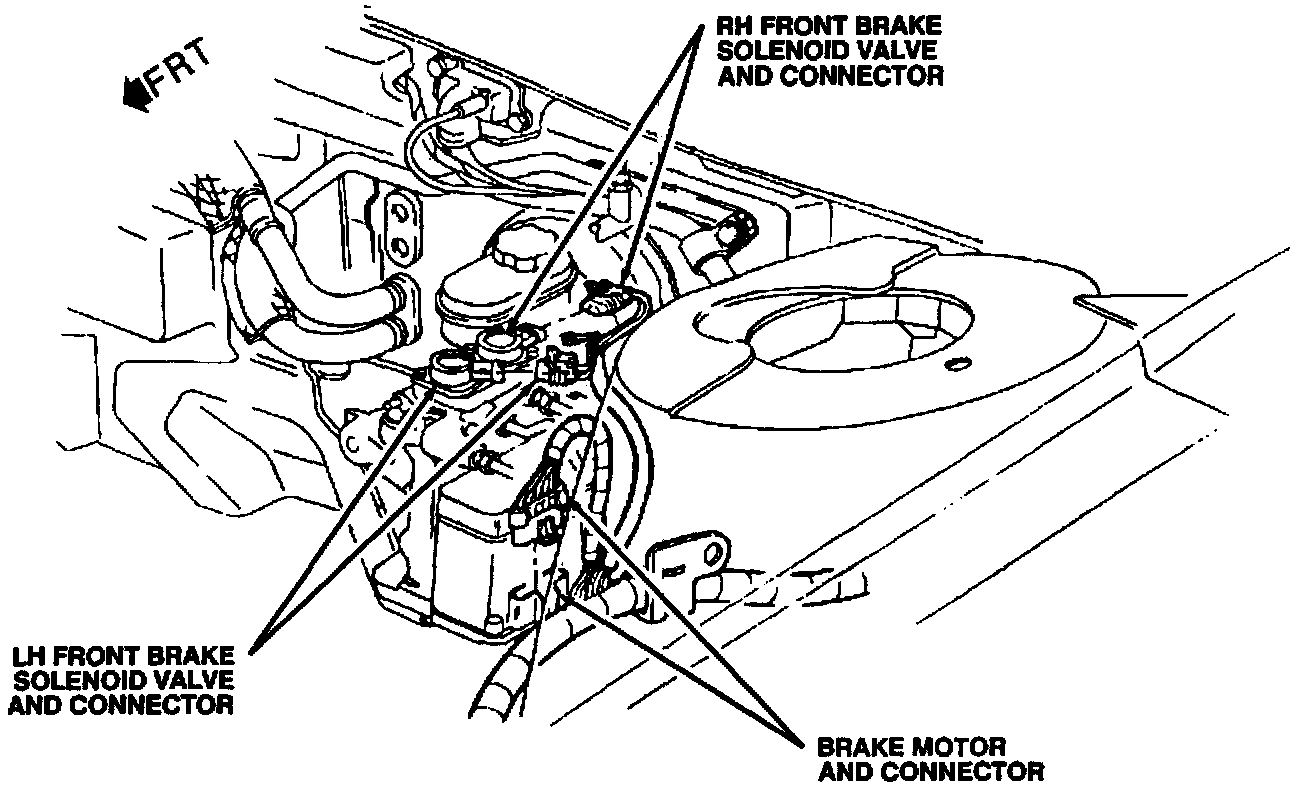 FRT

RH FRONT BRAKE
SOLENOID VALVE
AND CONNECTOR

LH FRONT BRAKE
SOLENOID VALVE
AND CONNECTOR

BRAKE MOTOR
AND CONNECTOR