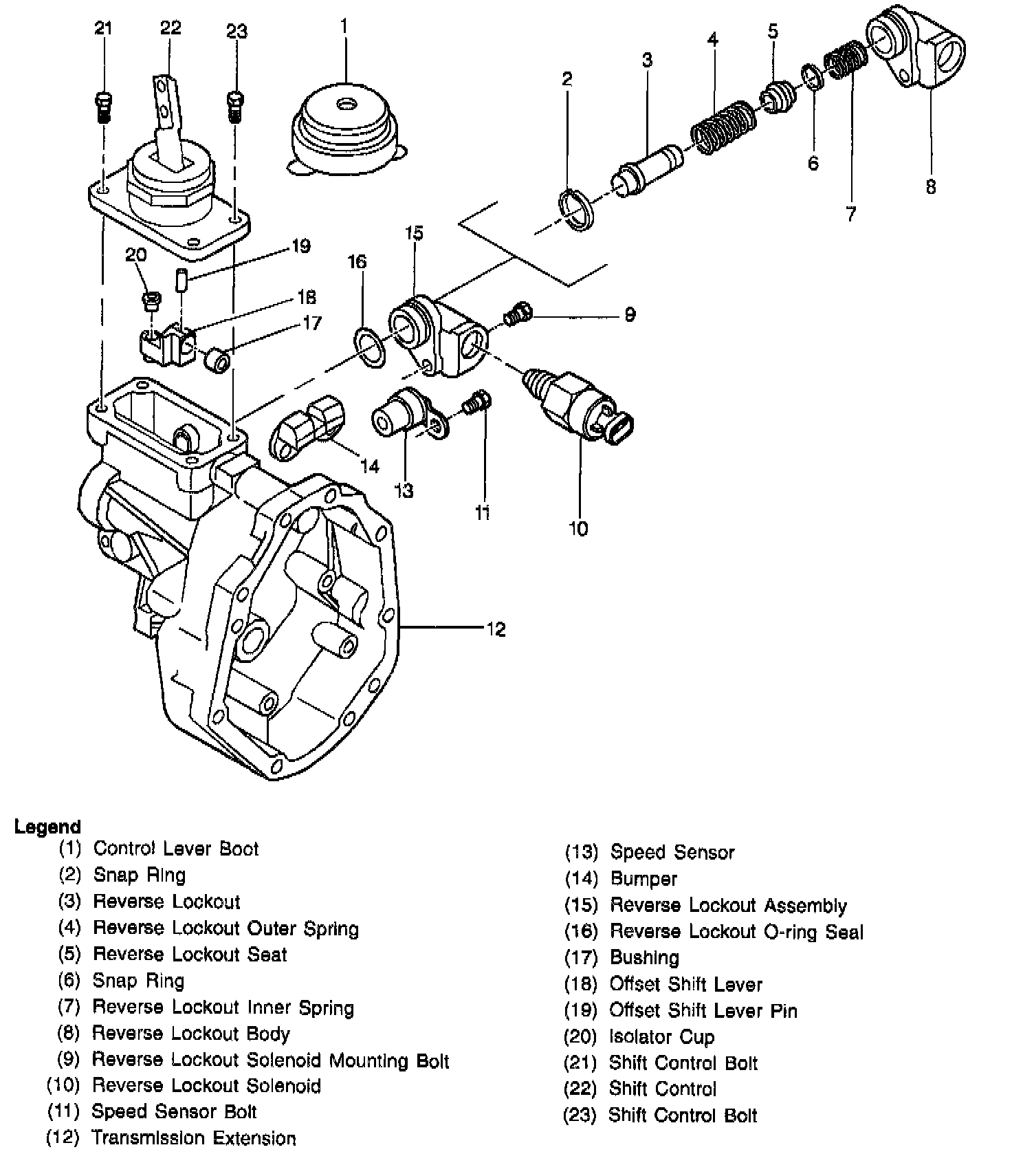 21
22
23
1
2
3
4
5
6
7
8
19
20
18
17
16
15
9
14
13
11
10
12

Legend
(1) Control Lever Boot
(2) Snap Ring
(3) Reverse Lockout
(4) Reverse Lockout Outer Spring
(5) Reverse Lockout Seat
(6) Snap Ring
(7) Reverse Lockout Inner Spring
(8) Reverse Lockout Body
(9) Reverse Lockout Solenoid Mounting Bolt
(10) Reverse Lockout Solenoid
(11) Speed Sensor Bolt
(12) Transmission Extension

(13) Speed Sensor
(14) Bumper
(15) Reverse Lockout Assembly
(16) Reverse Lockout O-ring Seal
(17) Bushing
(18) Offset Shift Lever
(19) Offset Shift Lever Pin
(20) Isolator Cup
(21) Shift Control Bolt
(22) Shift Control
(23) Shift Control Bolt