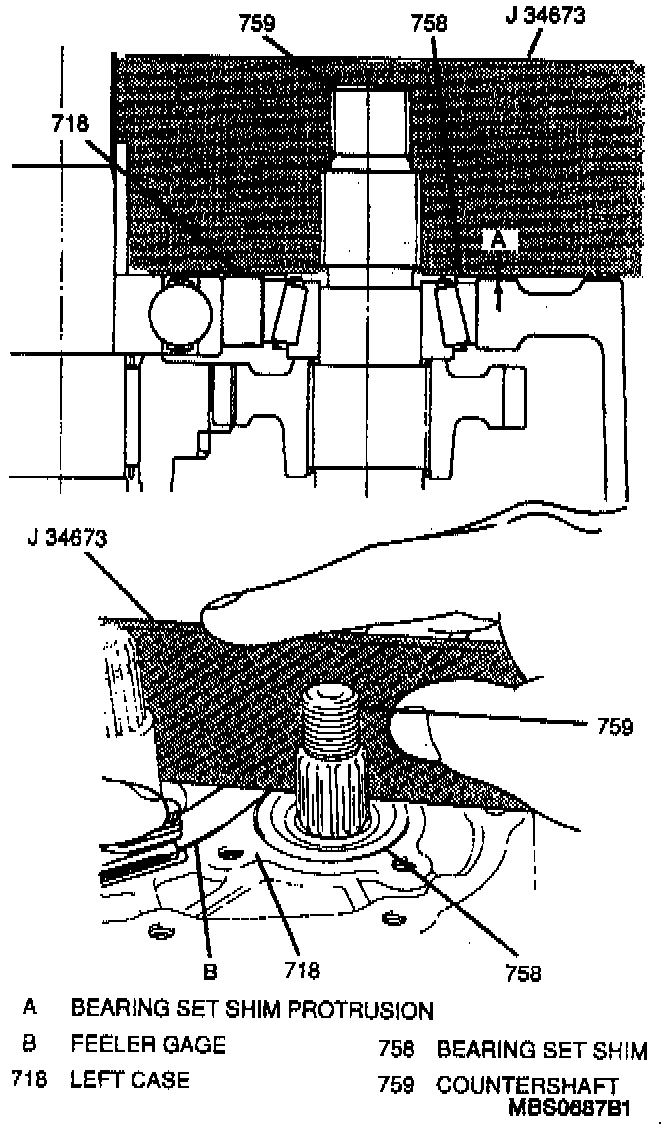 759
758
J 34673
718
A

J 34673
759
B
718
758

A BEARING SET SHIM PROTRUSION
B FEELER GAGE
718 LEFT CASE
758 BEARING SET SHIM
759 COUNTERSHAFT
MBS0687B1