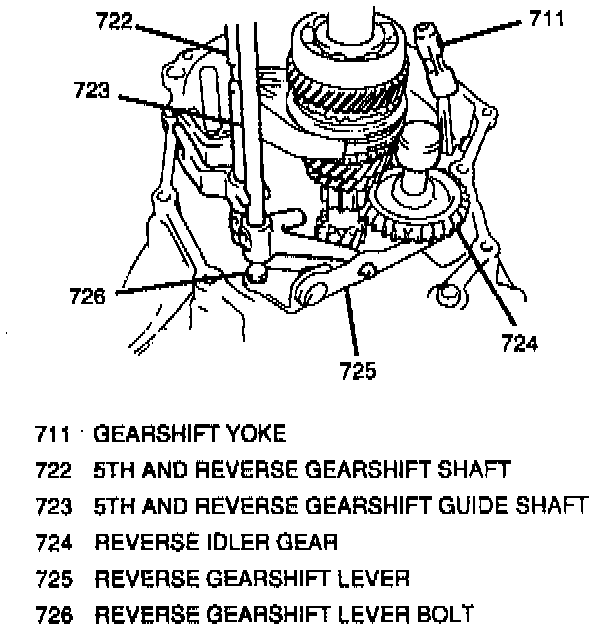 722
711
723
726
724
725

711 GEARSHIFT YOKE
722 5TH AND REVERSE GEARSHIFT SHAFT
723 5TH AND REVERSE GEARSHIFT GUIDE SHAFT
724 REVERSE IDLER GEAR
725 REVERSE GEARSHIFT LEVER
726 REVERSE GEARSHIFT LEVER BOLT