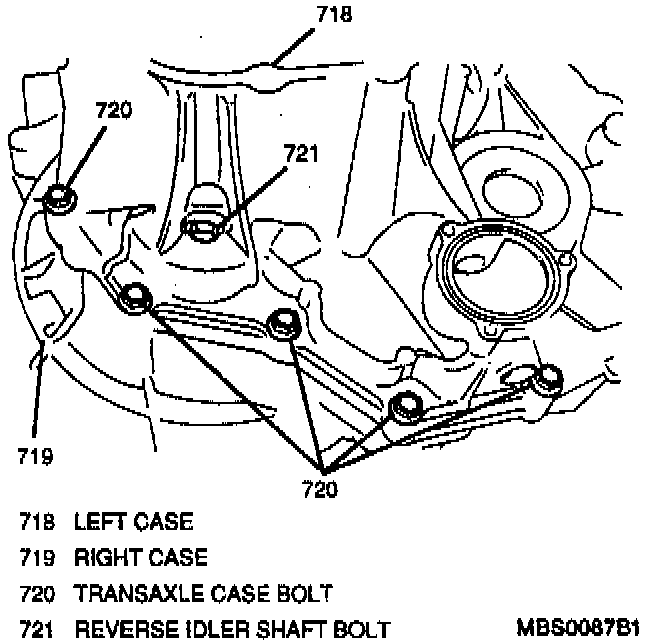 718

720

721

719

720

718 LEFT CASE

719 RIGHT CASE

720 TRANSAXLE CASE BOLT

721 REVERSE IDLER SHAFT BOLT

MBS0087B1