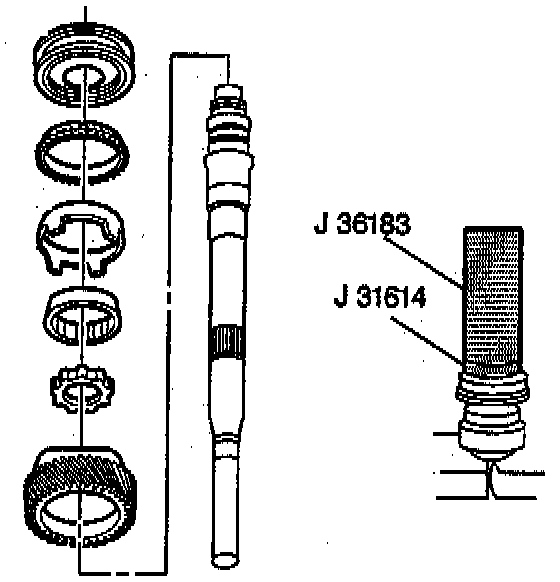 J 36183
J 31614