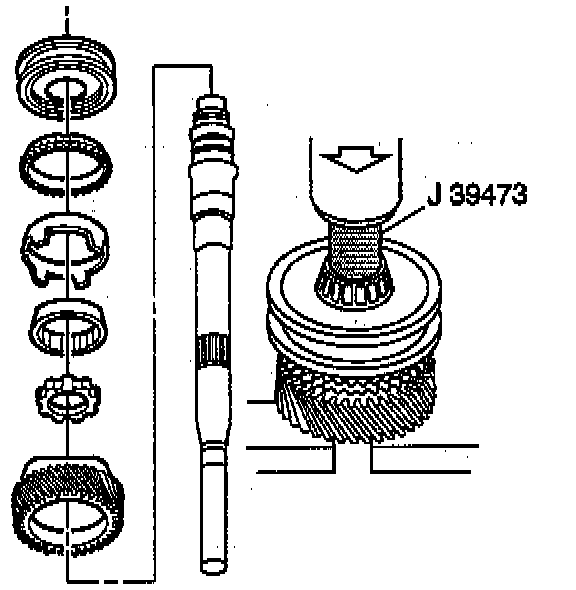 J 39473