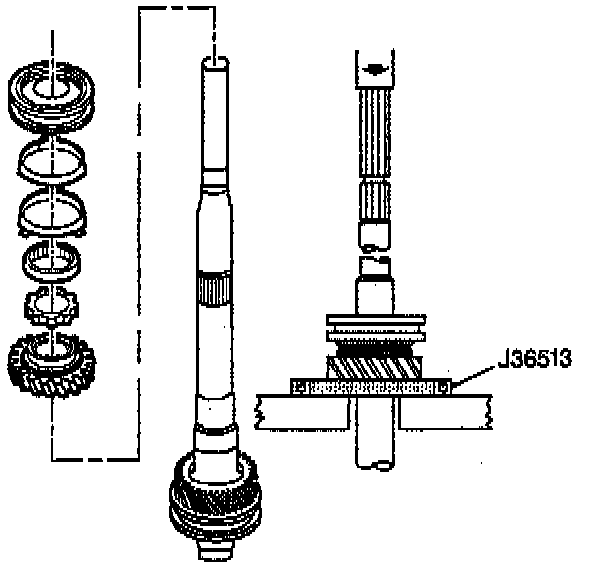 J36513