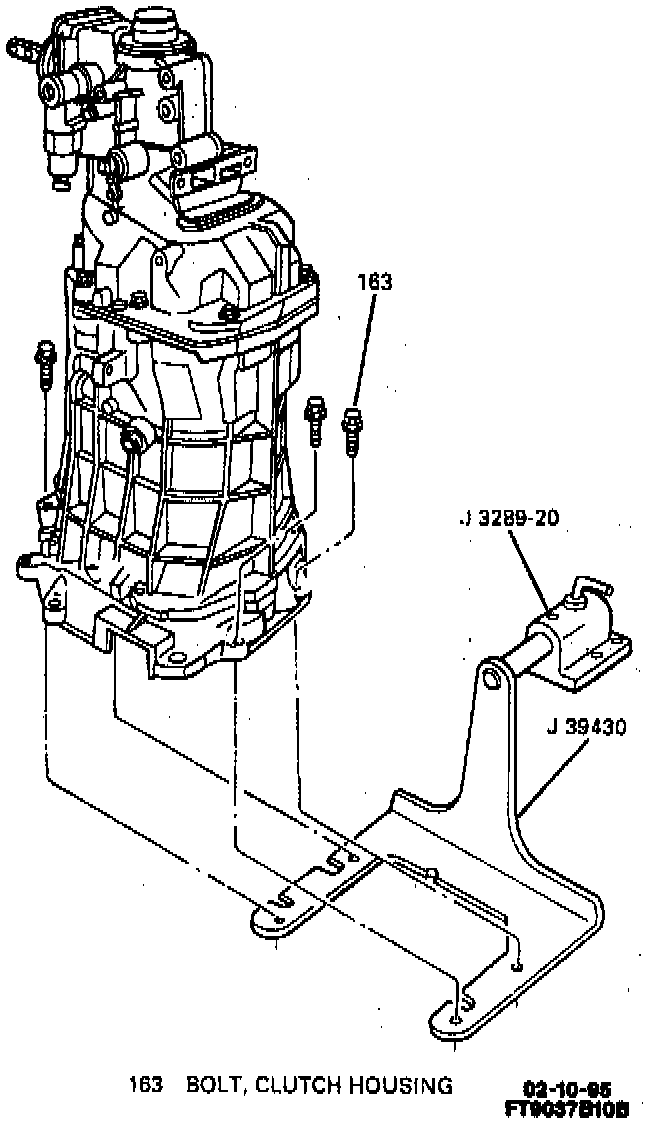 163

J 3289-20

J 39430

163 BOLT, CLUTCH HOUSING

02-10-95
FT9037B10B