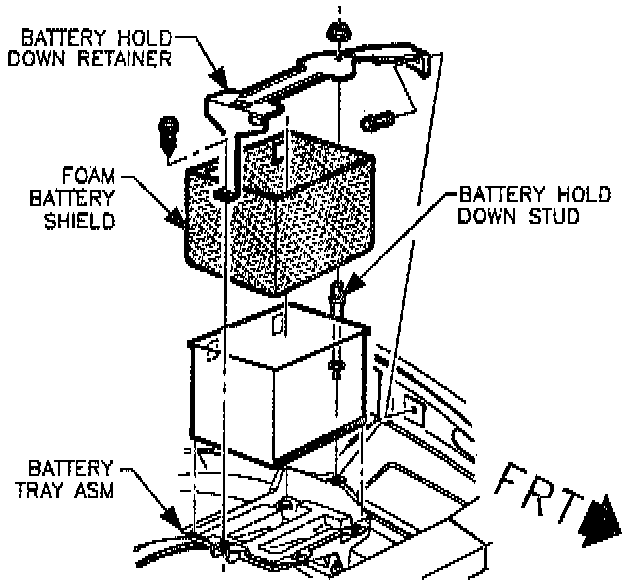 BATTERY HOLD
DOWN RETAINER

FOAM
BATTERY
SHIELD

BATTERY HOLD
DOWN STUD

BATTERY
TRAY ASM

FRT