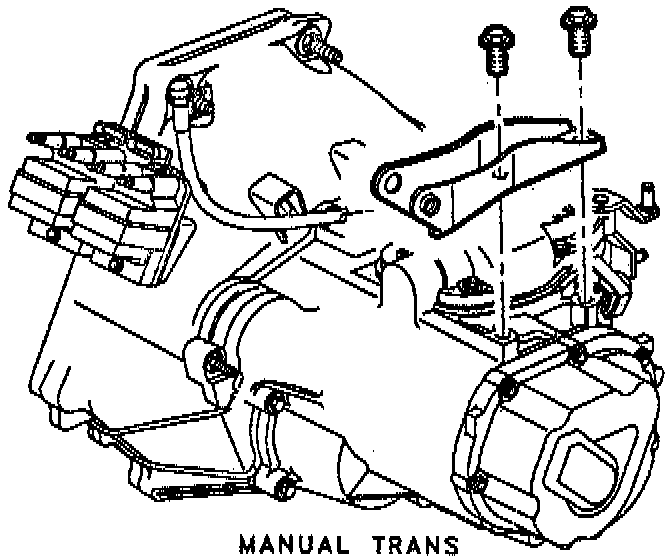 MANUAL TRANS