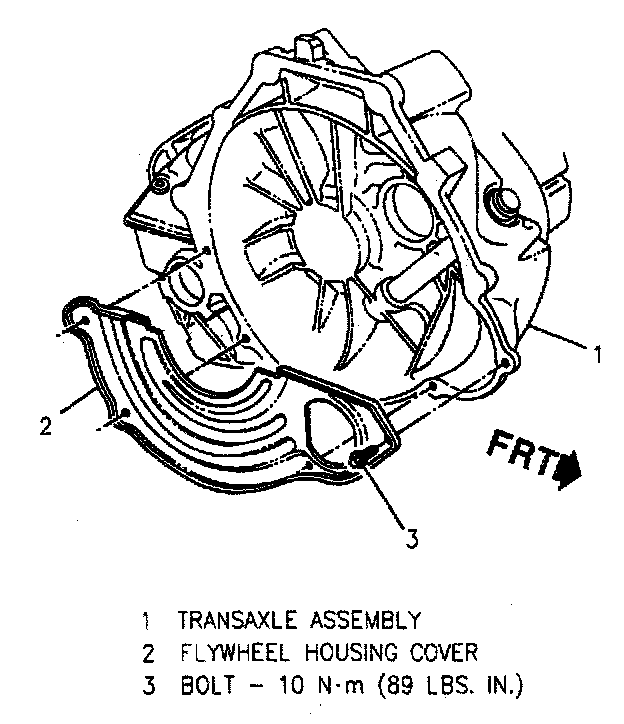 1

2

FRT

3

1 TRANSAXLE ASSEMBLY
2 FLYWHEEL HOUSING COVER
3 BOLT – 10 N·m (89 LBS. IN.)