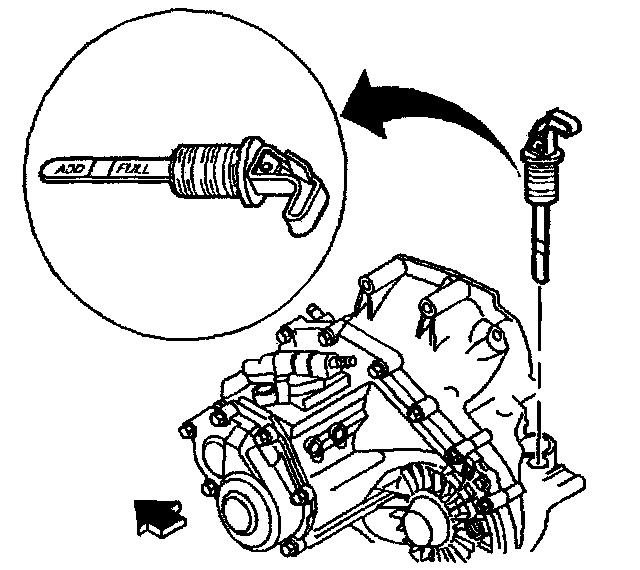 ADD FULL