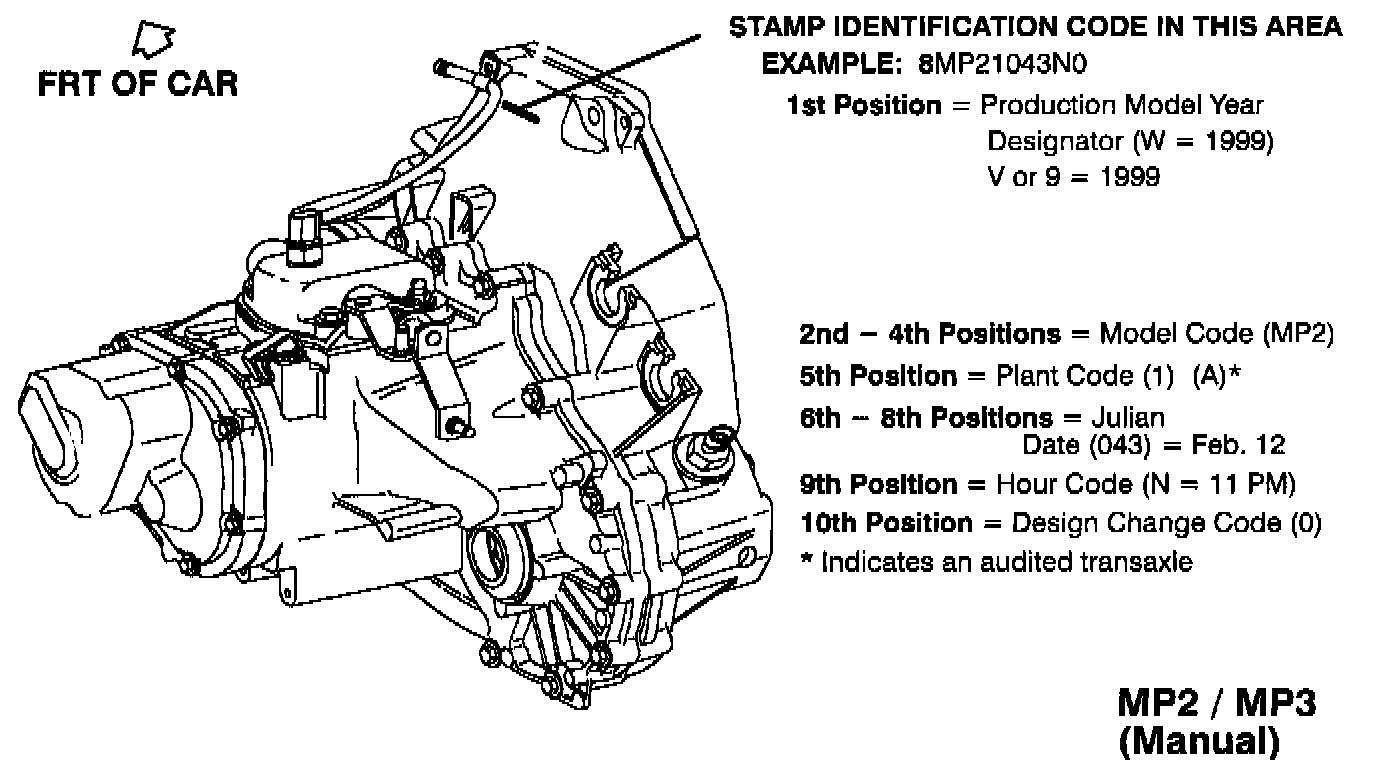 FRT OF CAR

STAMP IDENTIFICATION CODE IN THIS AREA
EXAMPLE: 8MP21043N0
1st Position = Production Model Year Designator (W = 1999) V or 9 = 1999

2nd – 4th Positions = Model Code (MP2)
5th Position = Plant Code (1) (A)*
6th – 8th Positions = Julian Date (043) = Feb. 12
9th Position = Hour Code (N = 11 PM)
10th Position = Design Change Code (0)
* Indicates an audited transaxle

MP2 / MP3
(Manual)