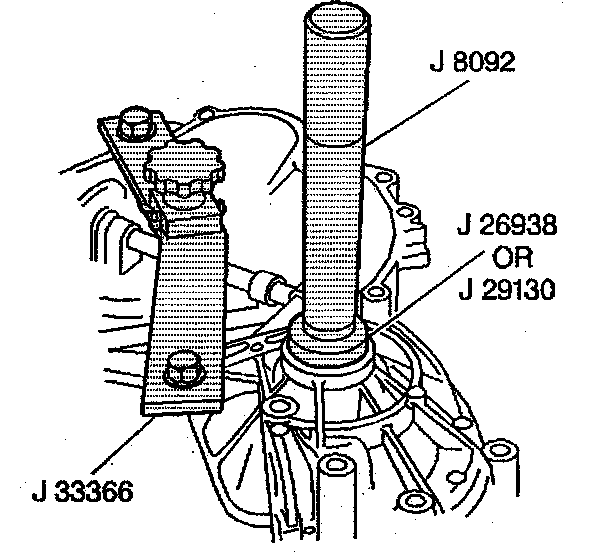 J 8092

J 26938
OR
J 29130

J 33366