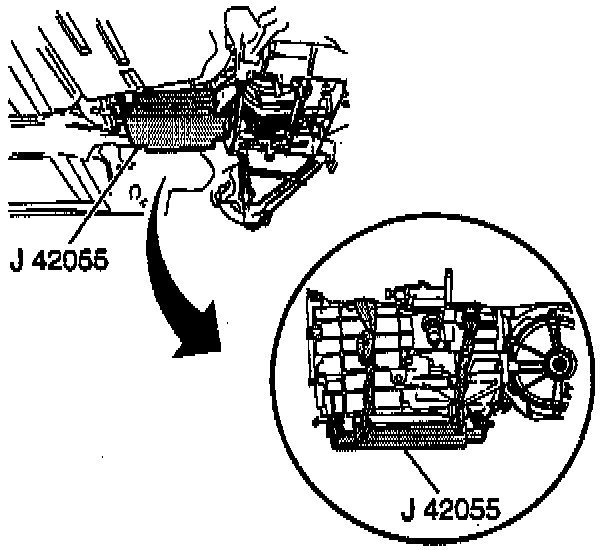 J 42055

J 42055