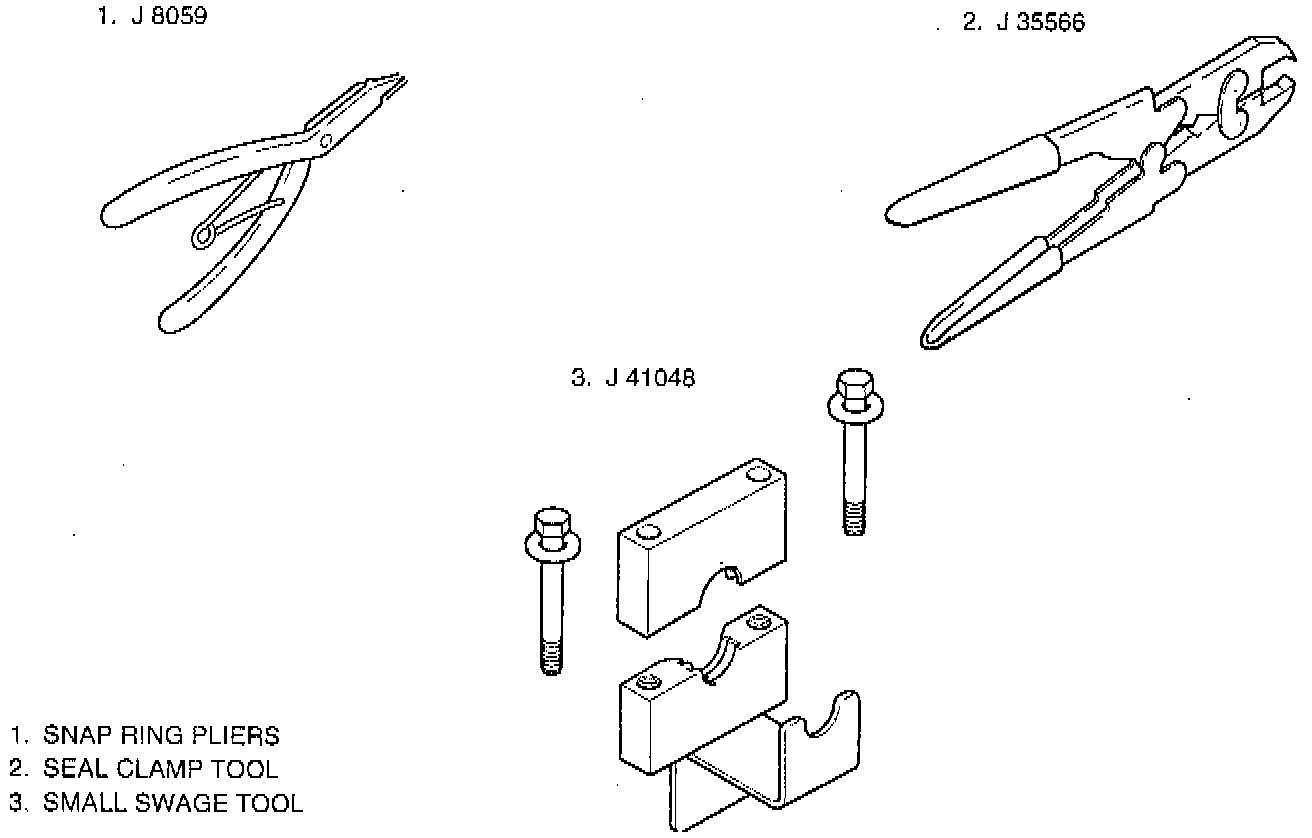 1. J 8059

2. J 35566

3. J 41048

1. SNAP RING PLIERS
2. SEAL CLAMP TOOL
3. SMALL SWAGE TOOL