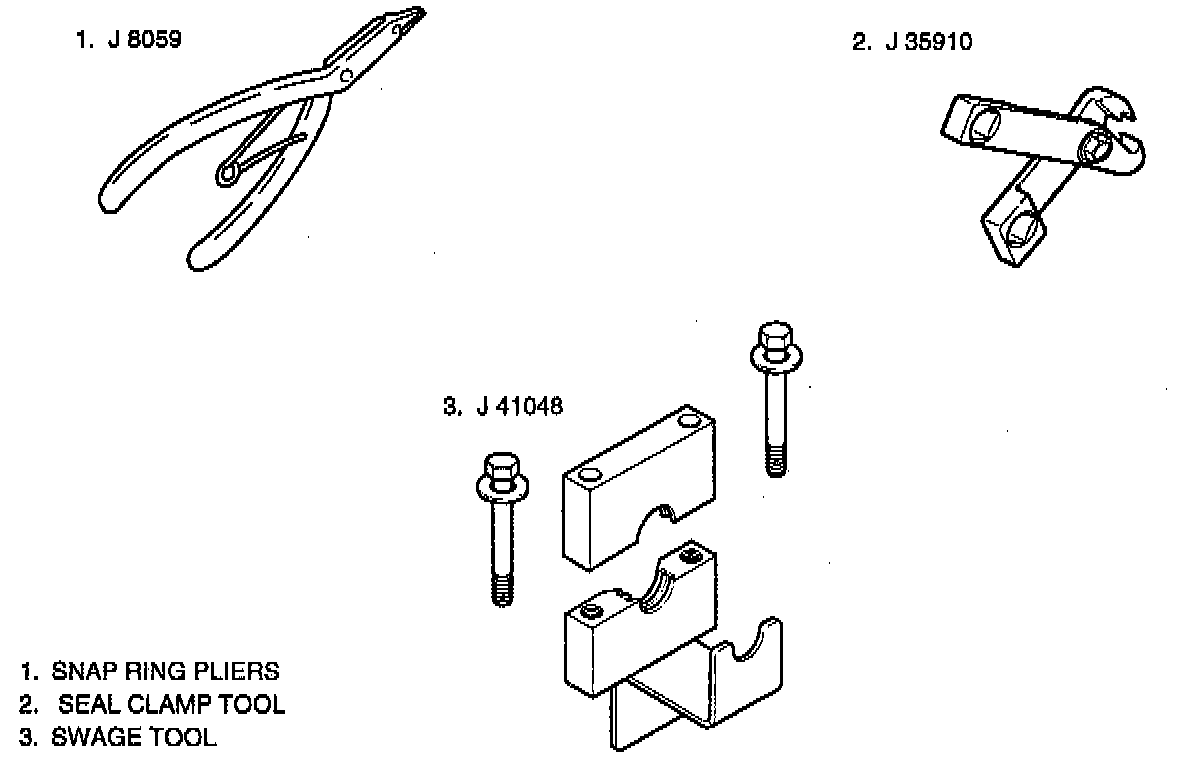 1. J 8059

2. J 35910

3. J 41048

1. SNAP RING PLIERS
2. SEAL CLAMP TOOL
3. SWAGE TOOL