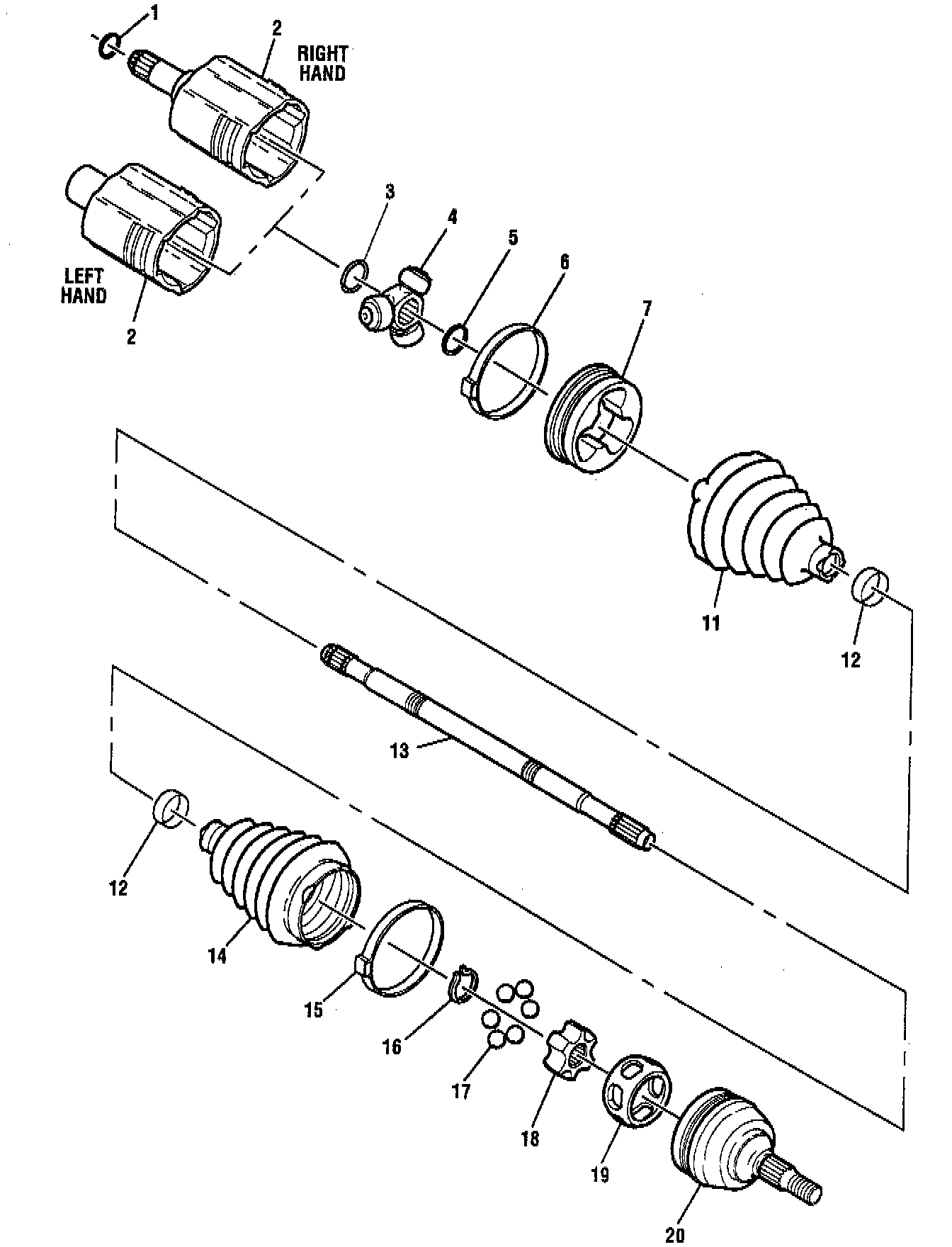 1
2
RIGHT HAND
LEFT HAND
2
3
4
5
6
7
11
12
13
12
14
15
16
17
18
19
20