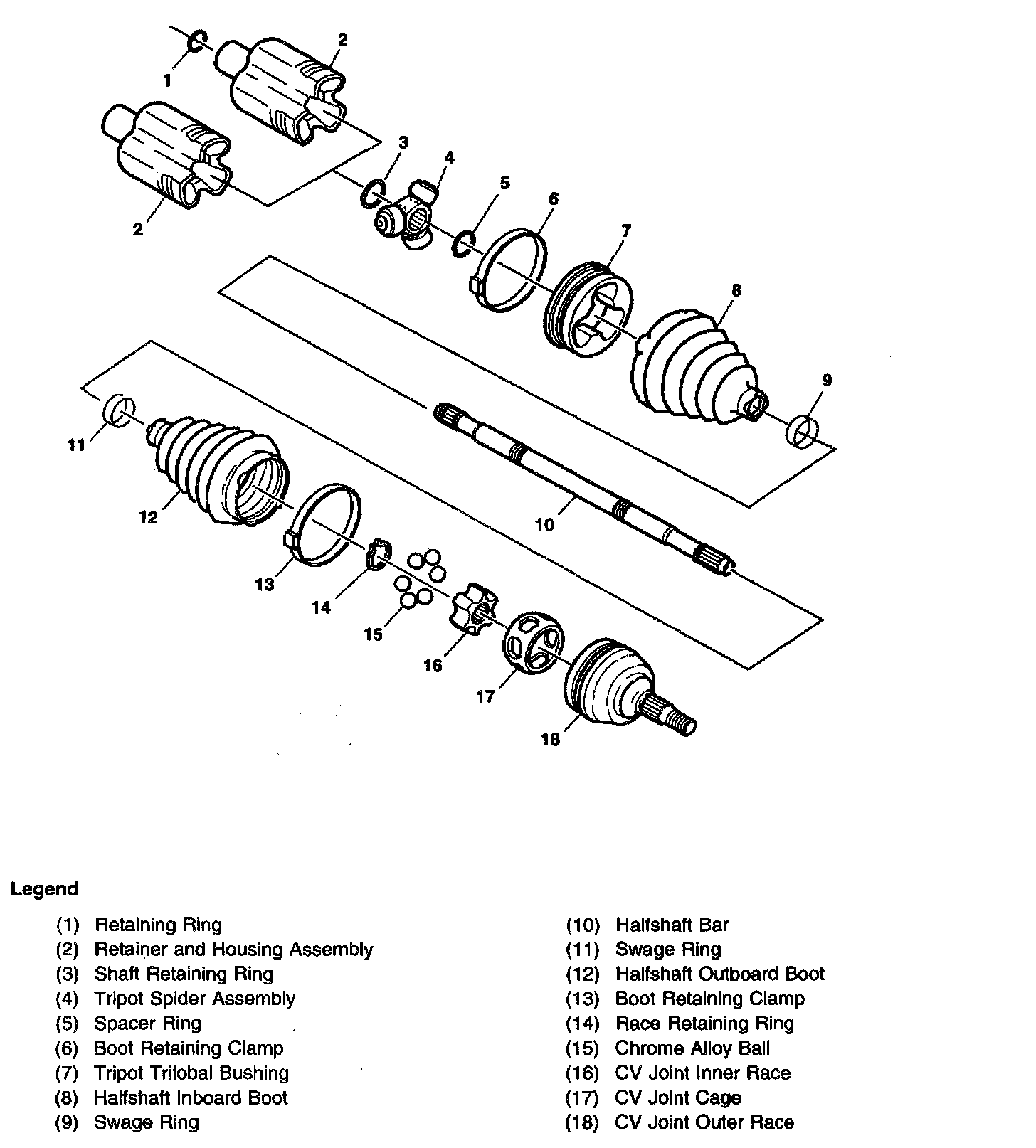 1
2
2
3
4
5
6
7
8
9
10
11
12
13
14
15
16
17
18

Legend

(1) Retaining Ring
(2) Retainer and Housing Assembly
(3) Shaft Retaining Ring
(4) Tripot Spider Assembly
(5) Spacer Ring
(6) Boot Retaining Clamp
(7) Tripot Trilobal Bushing
(8) Halfshaft Inboard Boot
(9) Swage Ring

(10) Halfshaft Bar
(11) Swage Ring
(12) Halfshaft Outboard Boot
(13) Boot Retaining Clamp
(14) Race Retaining Ring
(15) Chrome Alloy Ball
(16) CV Joint Inner Race
(17) CV Joint Cage
(18) CV Joint Outer Race