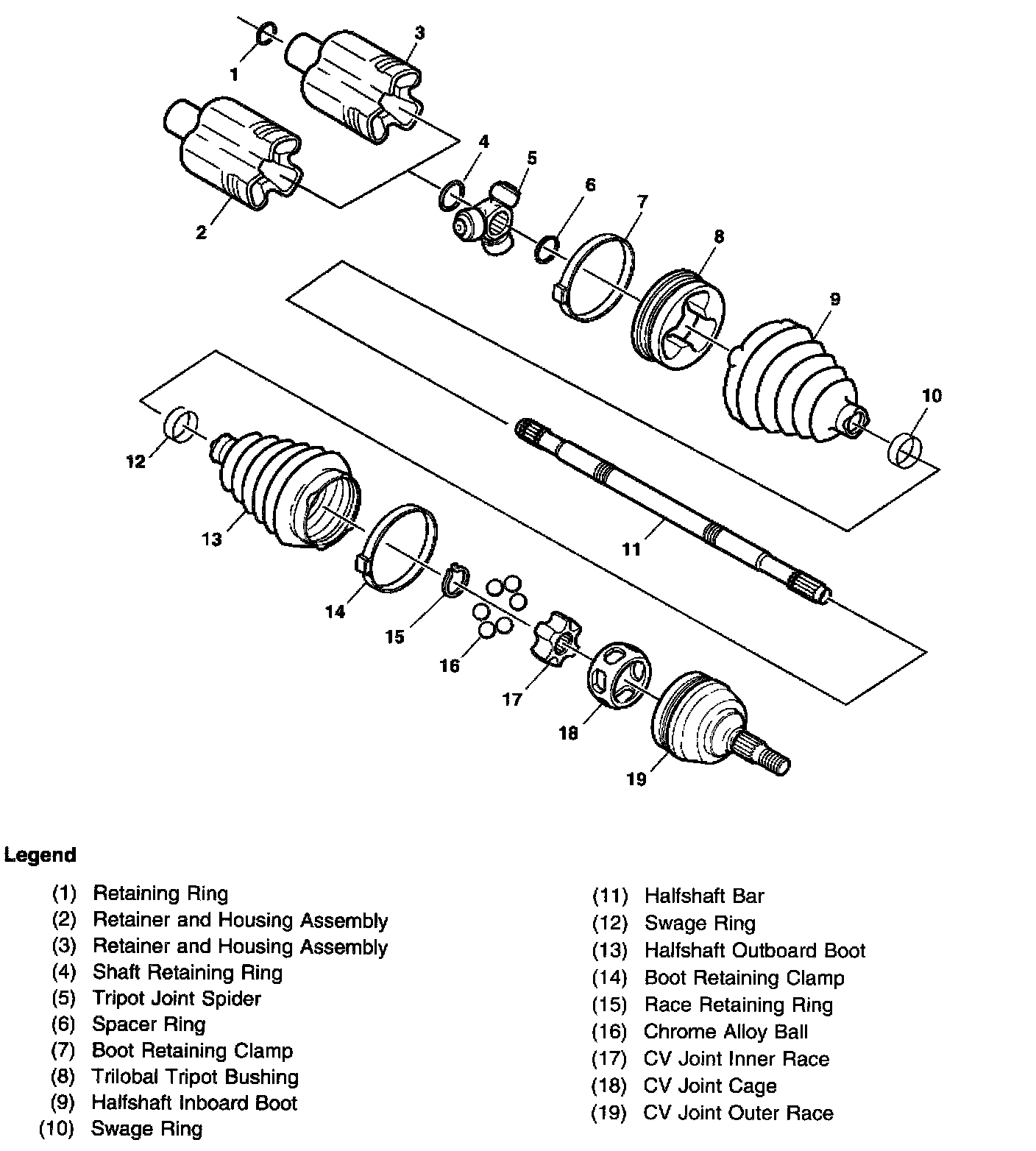 1
3
2
4
5
6
7
8
9
10
12
13
11
14
15
16
17
18
19

Legend

(1) Retaining Ring
(2) Retainer and Housing Assembly
(3) Retainer and Housing Assembly
(4) Shaft Retaining Ring
(5) Tripot Joint Spider
(6) Spacer Ring
(7) Boot Retaining Clamp
(8) Trilobal Tripot Bushing
(9) Halfshaft Inboard Boot
(10) Swage Ring

(11) Halfshaft Bar
(12) Swage Ring
(13) Halfshaft Outboard Boot
(14) Boot Retaining Clamp
(15) Race Retaining Ring
(16) Chrome Alloy Ball
(17) CV Joint Inner Race
(18) CV Joint Cage
(19) CV Joint Outer Race