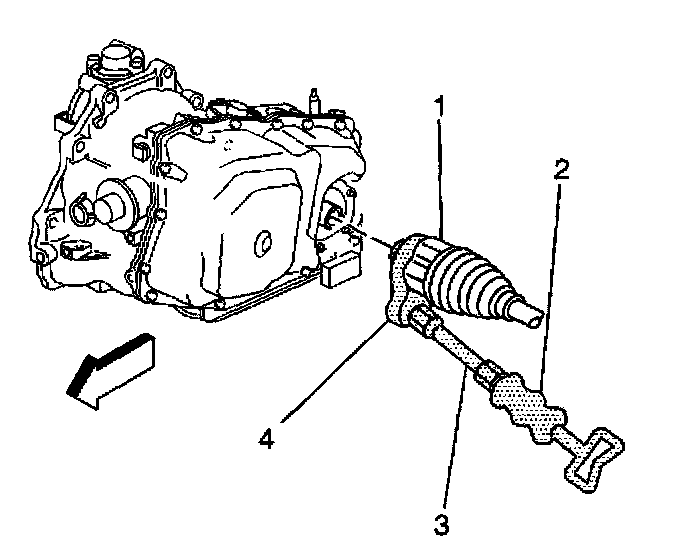 1
2
4
3