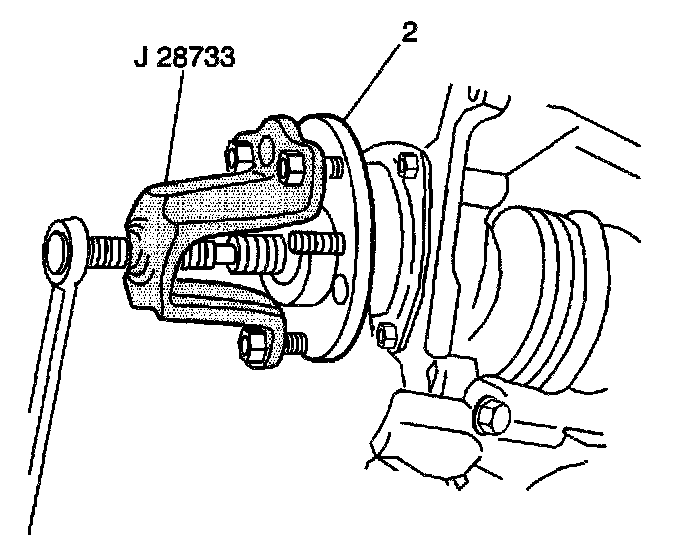 J 28733

2