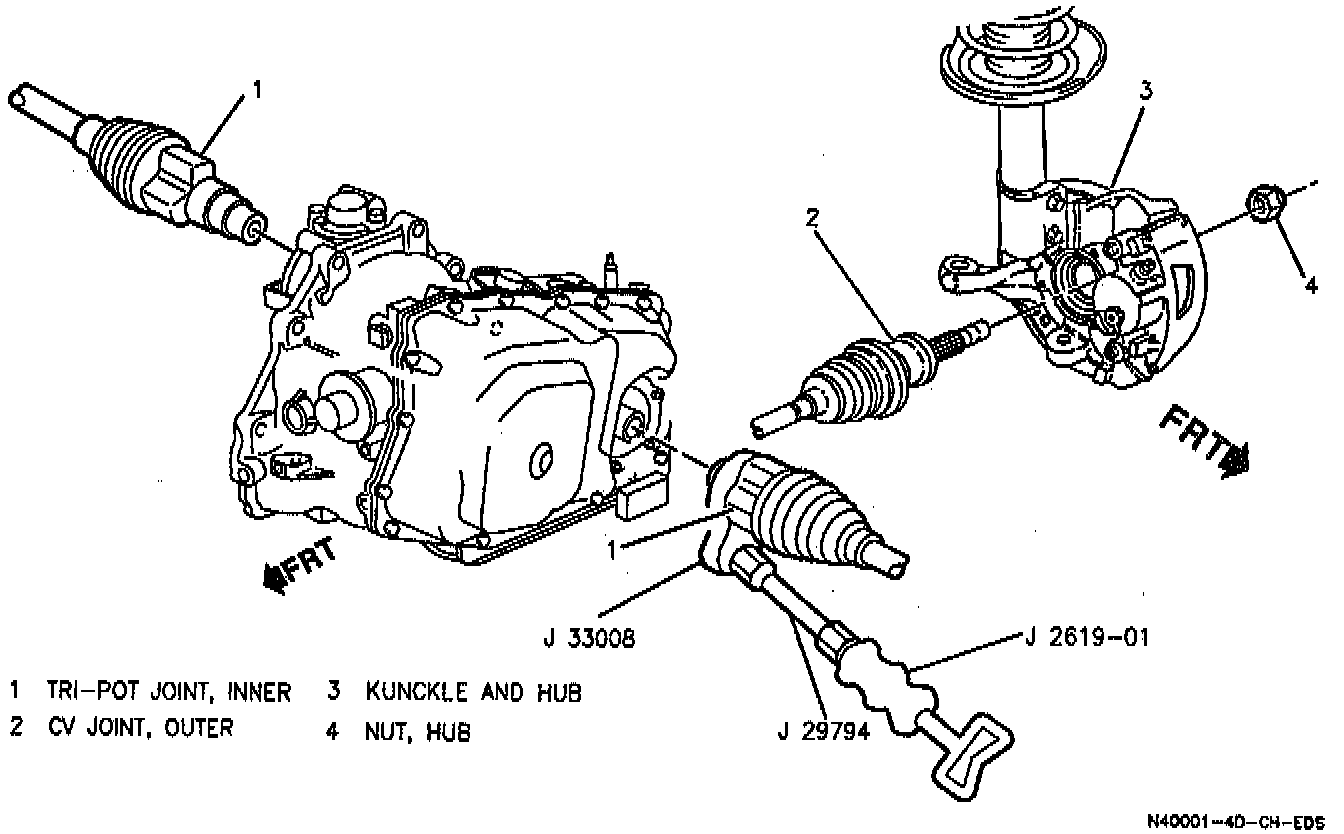 1

3

2

4

FRT

FRT

1

J 33008

J 2619-01

J 29794

1 TRI-POT JOINT, INNER
2 CV JOINT, OUTER
3 KUNCKLE AND HUB
4 NUT, HUB

N40001-4D-CH-EDS