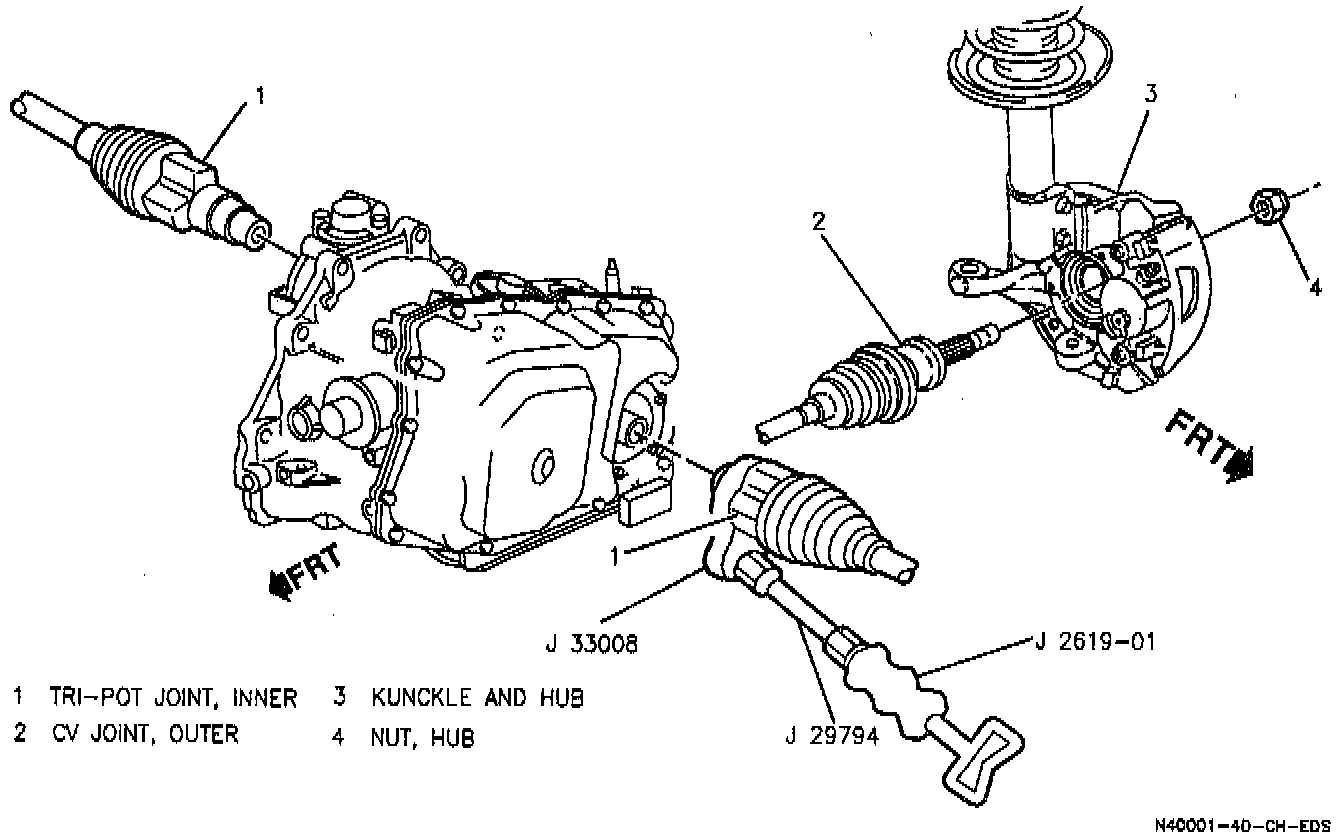 1

3

2

4

FRT

FRT

1

J 33008

J 2619-01

J 29794

1 TRI-POT JOINT, INNER
2 CV JOINT, OUTER
3 KUNCKLE AND HUB
4 NUT, HUB

N40001-40-CH-EDS