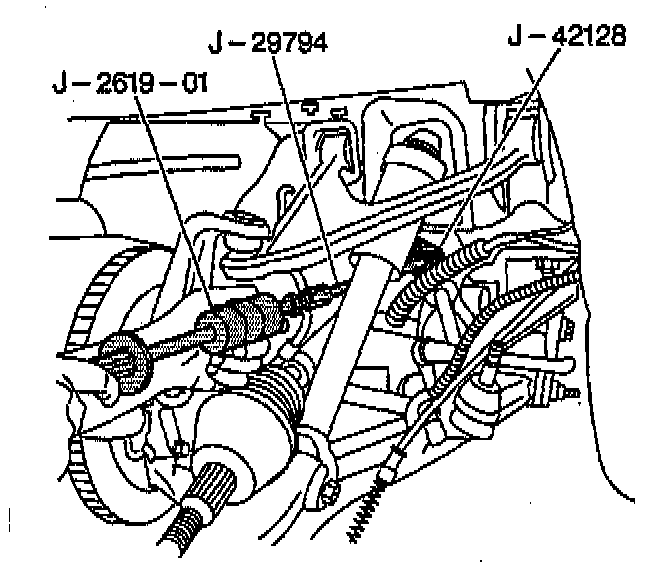 J – 29794

J – 42128

J – 2619 – 01