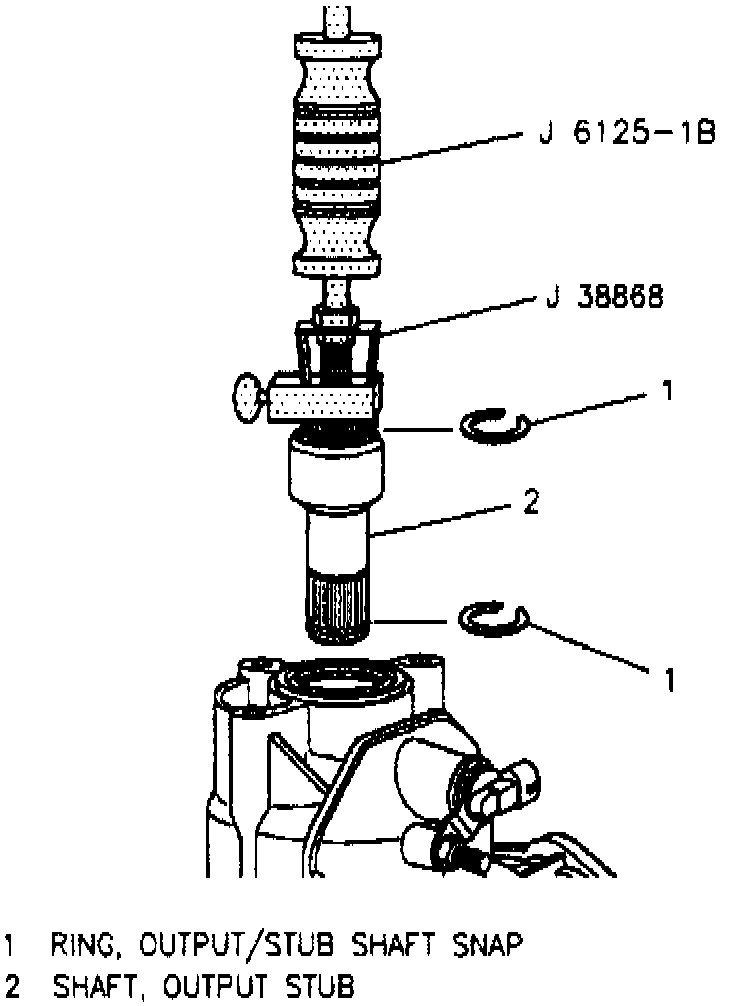 J 6125-1B

J 38868

1

2

1

1 RING, OUTPUT/STUB SHAFT SNAP
2 SHAFT, OUTPUT STUB