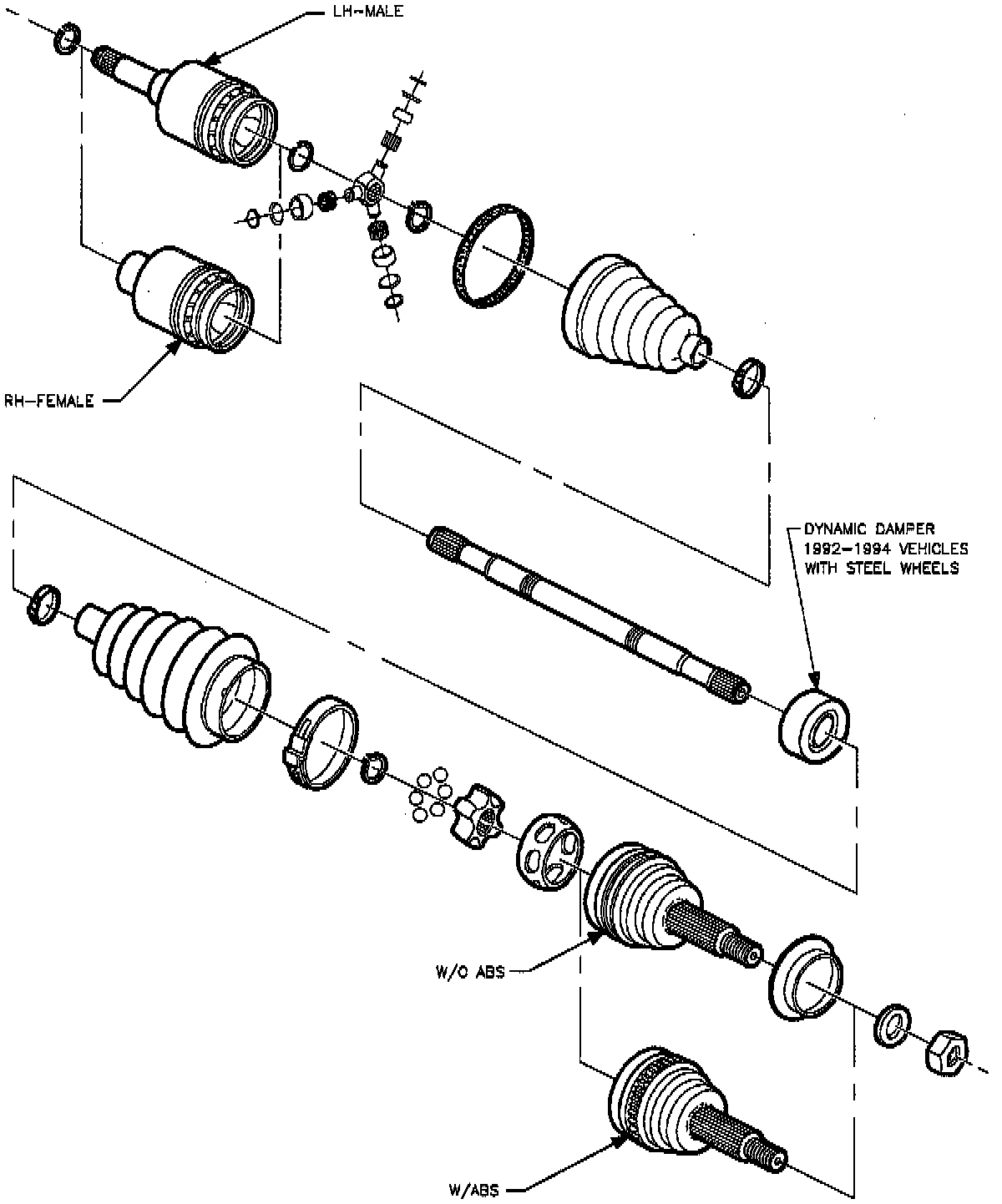 LH-MALE

RH-FEMALE

DYNAMIC DAMPER
1992-1994 VEHICLES
WITH STEEL WHEELS

W/O ABS

W/ABS