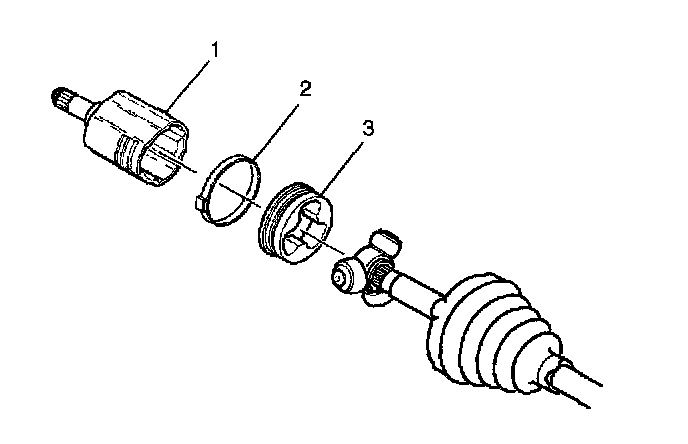 1
2
3