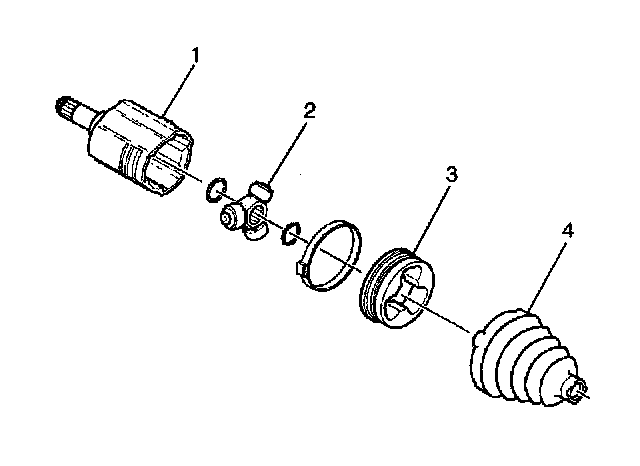 1
2
3
4