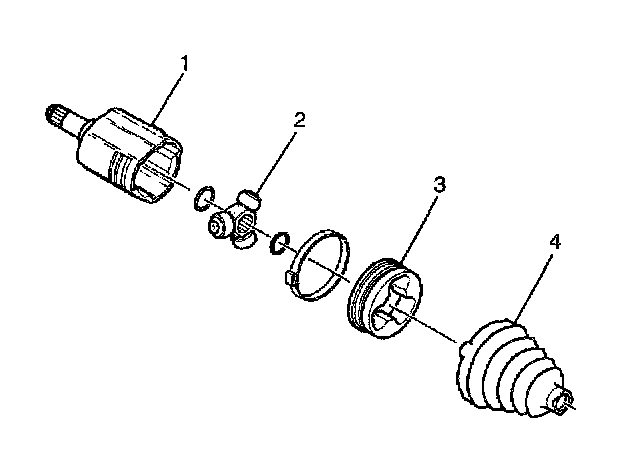 1
2
3
4