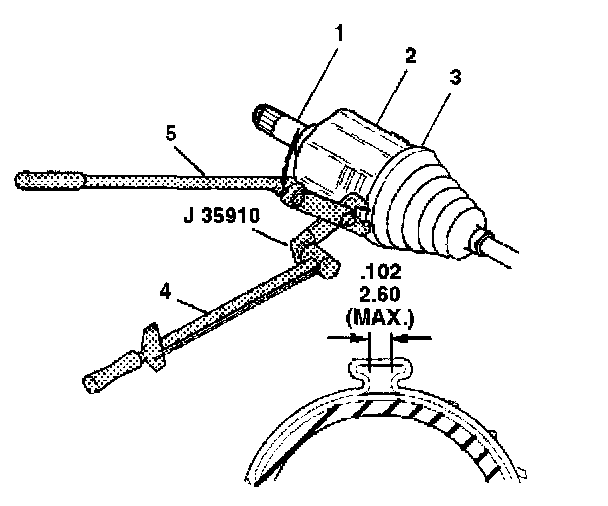 1
2
3
5
J 35910
4
.102
2.60
(MAX.)