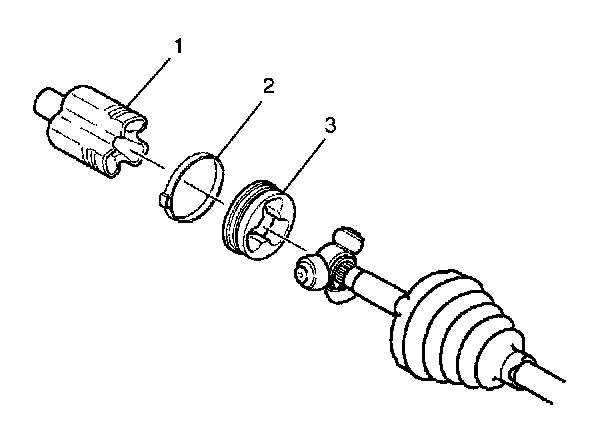 1
2
3