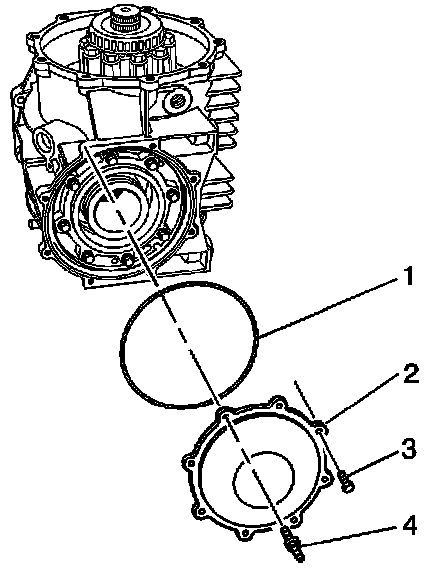 1
2
3
4