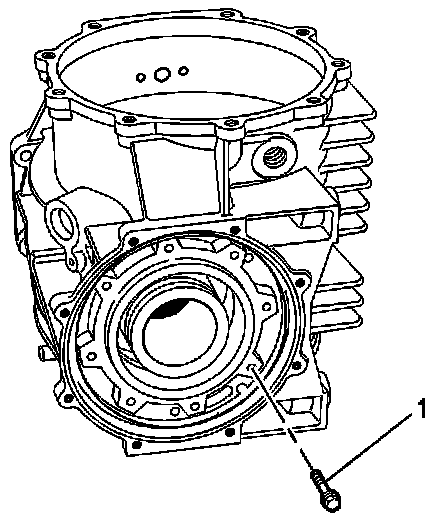 1